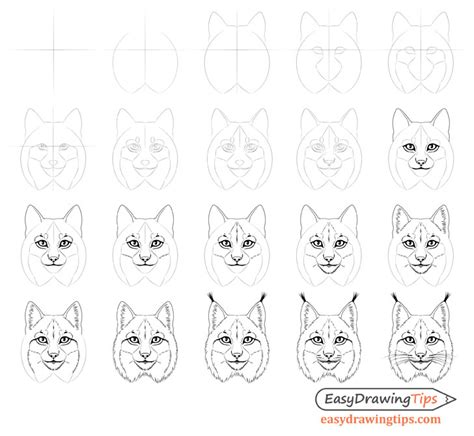 EasyDrawingTips
easydrawingtips.com