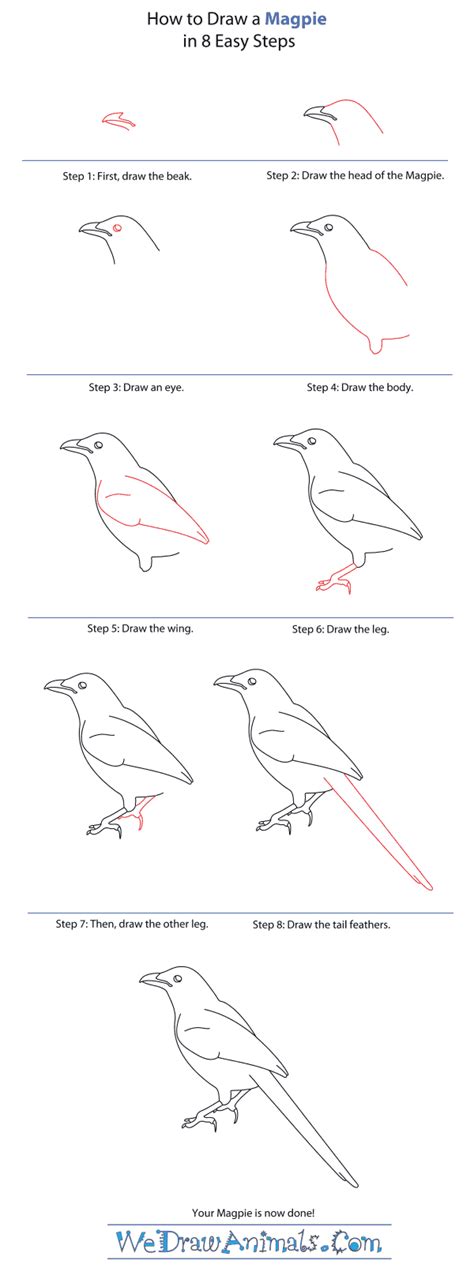 How to Draw a Magpie
in 8 Easy Steps

Step 1: First, draw the beak.

Step 2: Draw the head of the Magpie.

Step 3: Draw an eye.

Step 4: Draw the body.

Step 5: Draw the wing.

Step 6: Draw the leg.

Step 7: Then, draw the other leg.

Step 8: Draw the tail feathers.

Your Magpie is now done!

WeDrawAnimals.Com