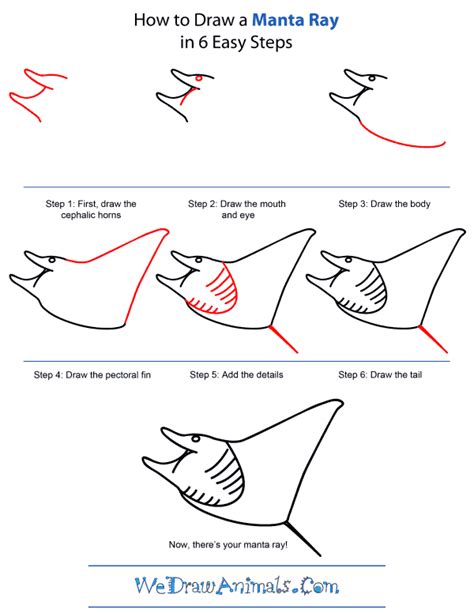 How to Draw a Manta Ray
in 6 Easy Steps

Step 1: First, draw the cephalic horns

Step 2: Draw the mouth and eye

Step 3: Draw the body

Step 4: Draw the pectoral fin

Step 5: Add the details

Step 6: Draw the tail

Now, there's your manta ray!

WeDrawAnimals.Com