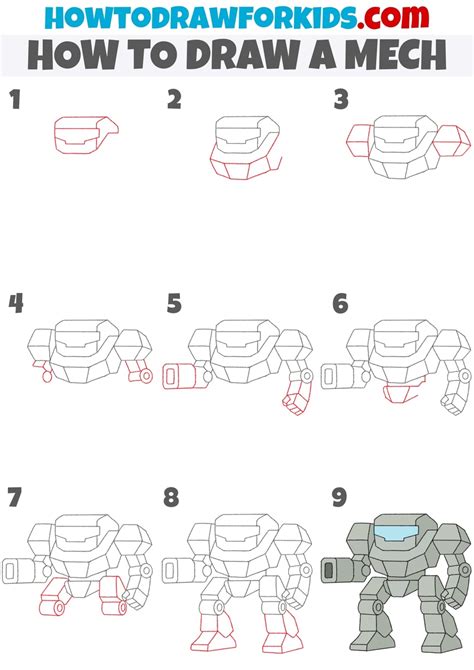 HOWTODRAWFORKIDS.com
HOW TO DRAW A MECH

1

2

3

4

5

6

7

8

9