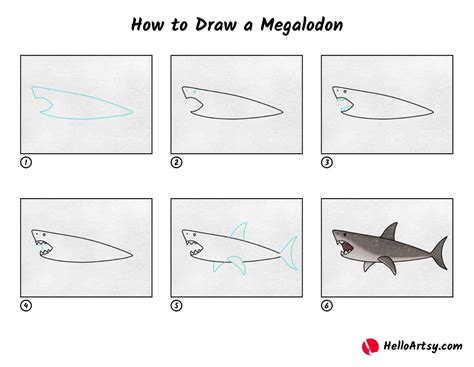 How to Draw a Megalodon

1

2

3

4

5

6

HelloArtsy.com