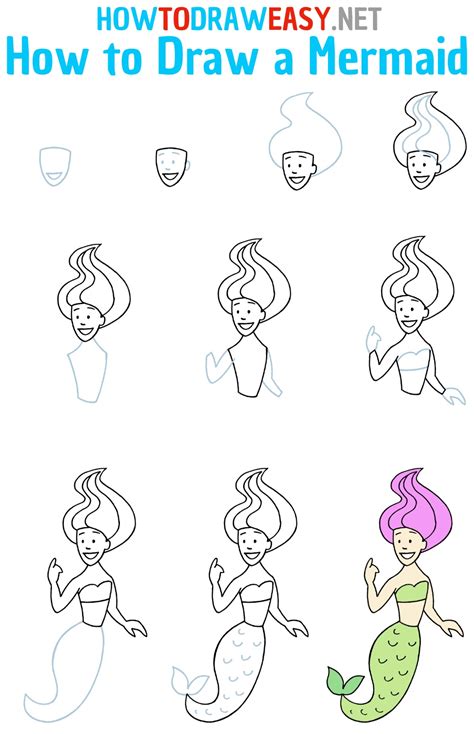 HOWTODRAWEASY.NET
How to Draw a Mermaid