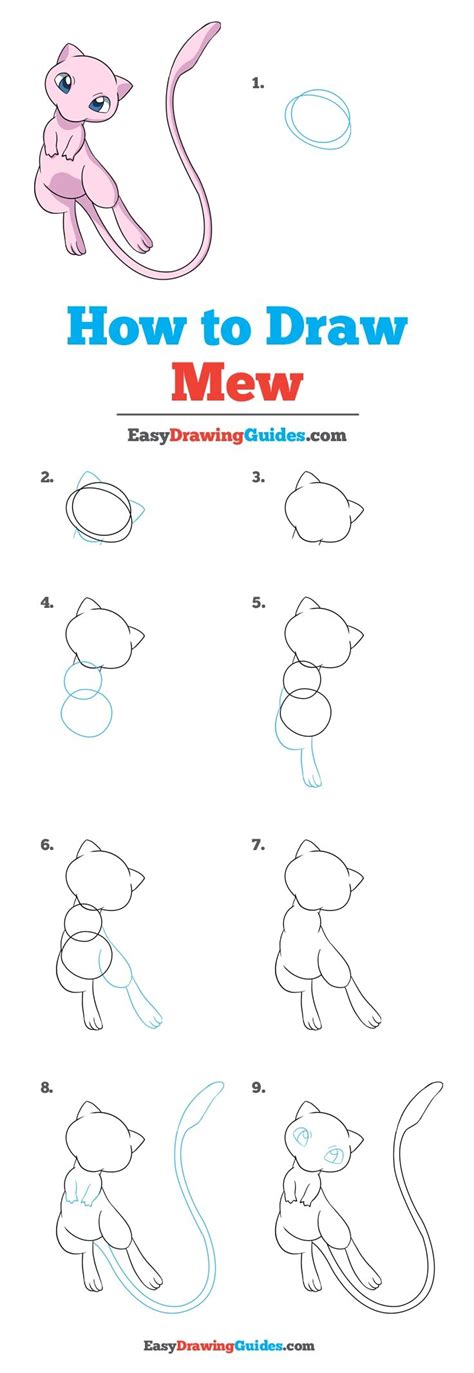 1.

How to Draw Mew

EasyDrawingGuides.com

2.

3.

4.

5.

6.

7.

8.

9.

EasyDrawingGuides.com