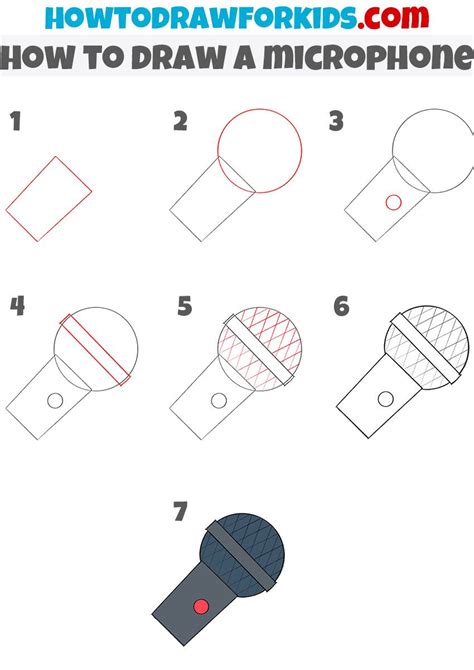 HOWTODRAWFORKIDS.com
HOW TO DRAW A MICROPHONE

1

2

3

4

5

6

7