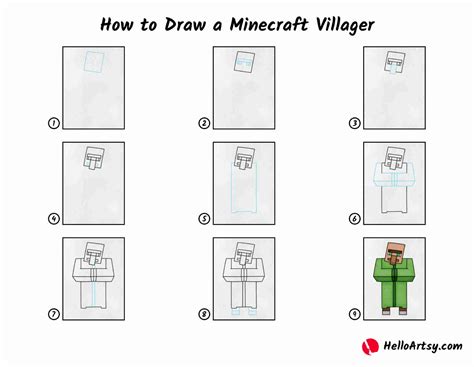 How to Draw a Minecraft Villager

1

2

3

4

5

6

7

8

9

HelloArtsy.com