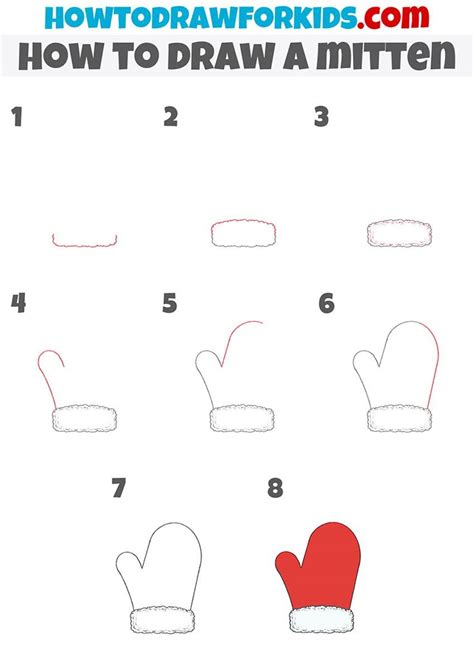 HOWTODRAWFORKIDS.com
HOW TO DRAW A MITTEN

1

2

3

4

5

6

7

8