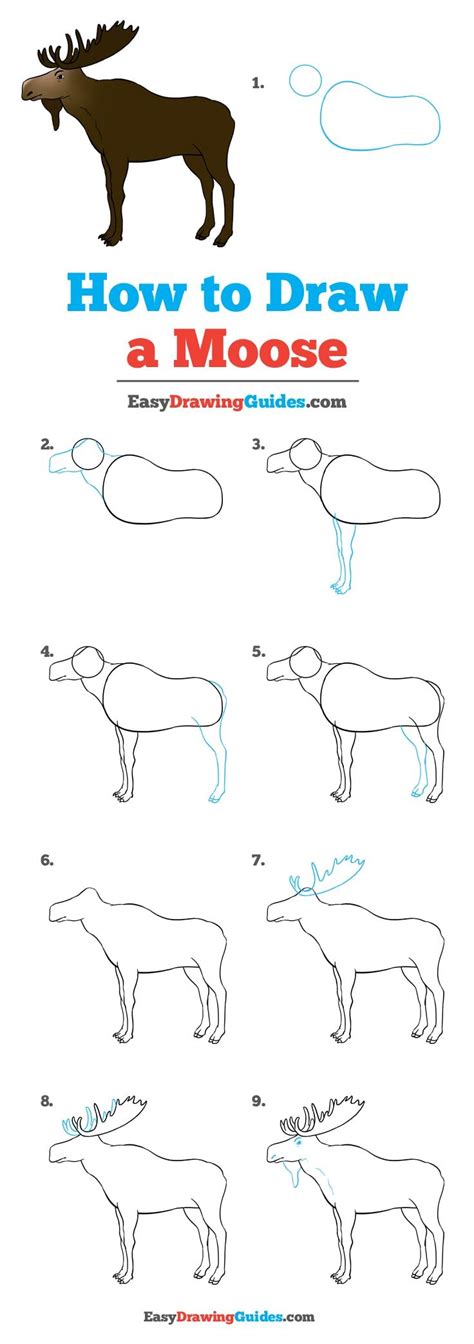 1.

How to Draw a Moose

EasyDrawingGuides.com

2.

3.

4.

5.

6.

7.

8.

9.

EasyDrawingGuides.com