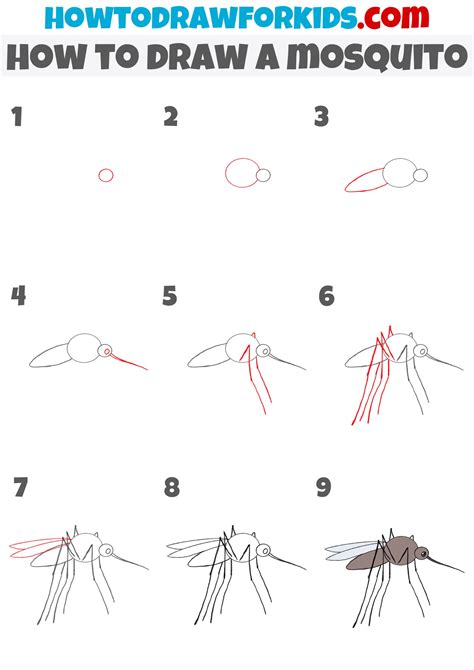 HOWTODRAWFORKIDS.com
HOW TO DRAW A MOSQUITO

1

2

3

4

5

6

7

8

9