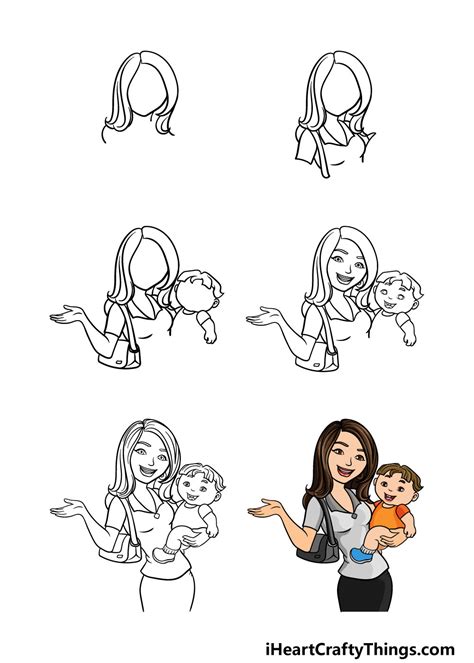 iHeartCraftyThings.com