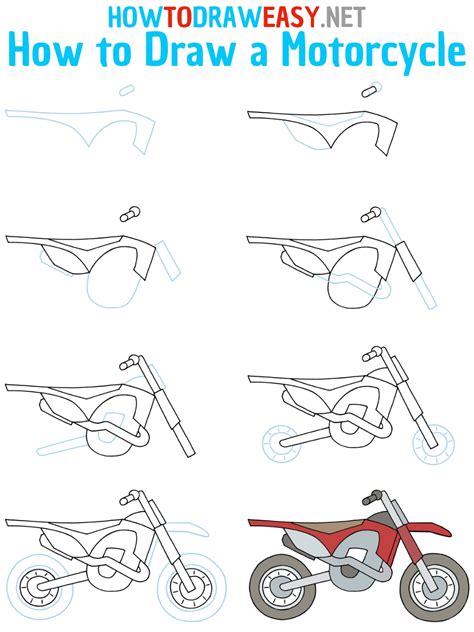 HOWTODRAWEASY.NET
How to Draw a Motorcycle