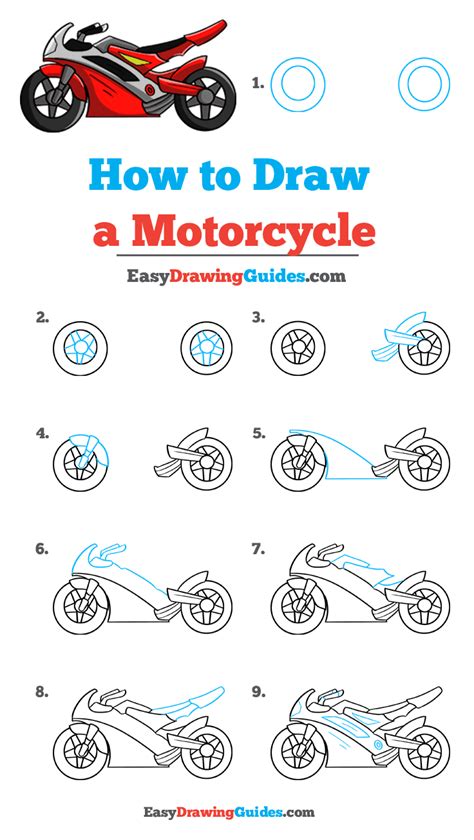 1.

How to Draw
a Motorcycle

EasyDrawingGuides.com

2.

3.

4.

5.

6.

7.

8.

9.

EasyDrawingGuides.com