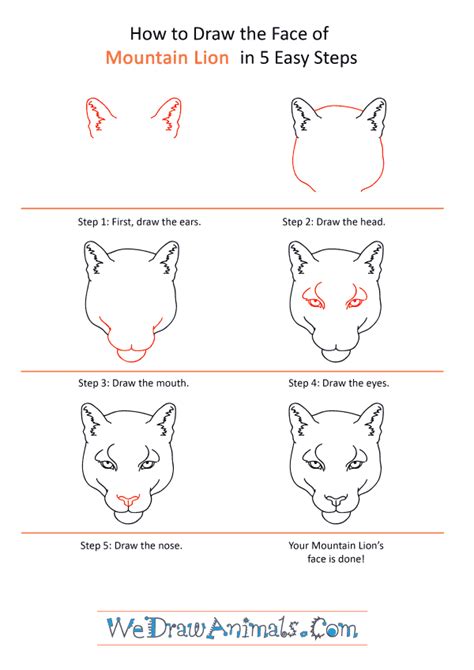 How to Draw the Face of
Mountain Lion in 5 Easy Steps

Step 1: First, draw the ears.

Step 2: Draw the head.

Step 3: Draw the mouth.

Step 4: Draw the eyes.

Step 5: Draw the nose.

Your Mountain Lion's face is done!

WeDrawAnimals.Com