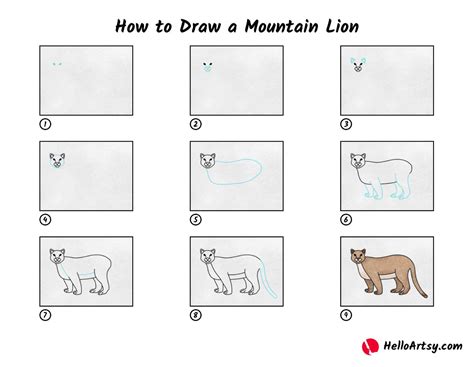 How to Draw a Mountain Lion

1

2

3

4

5

6

7

8

9

HelloArtsy.com