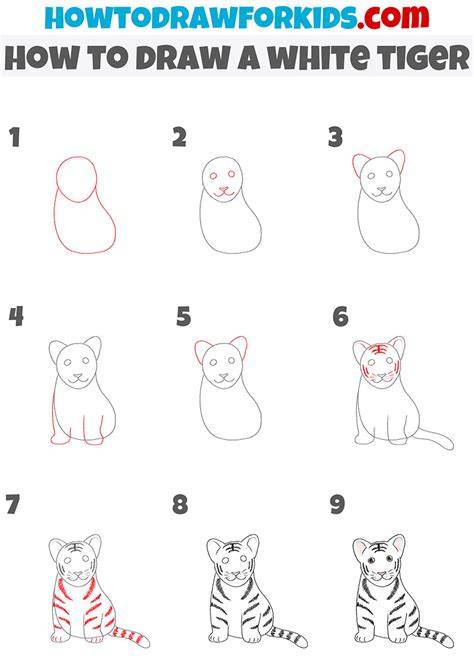 HOWTODRAWFORKIDS.com
HOW TO DRAW A WHITE TIGER

1

2

3

4

5

6

7

8

9