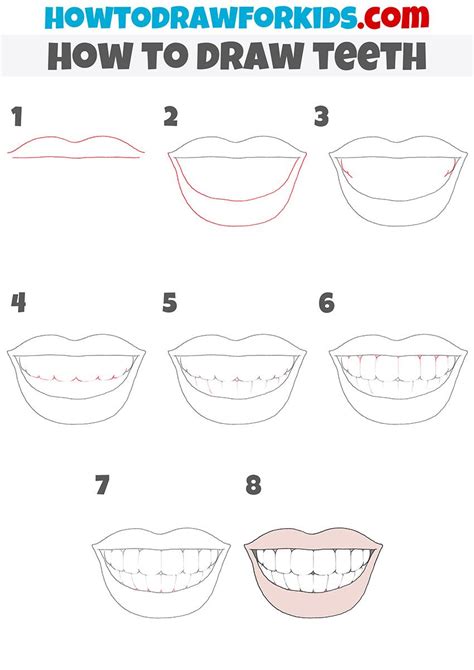 HOWTODRAWFORKIDS.com
HOW TO DRAW TEETH

1

2

3

4

5

6

7

8