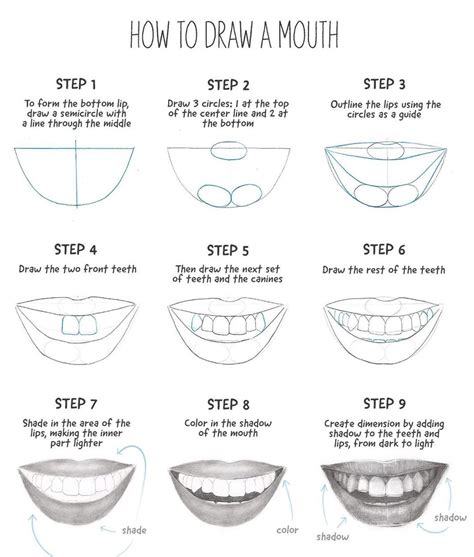 HOW TO DRAW A MOUTH

STEP 1

To form the bottom lip, draw a semicircle with a line through the middle

STEP 2

Draw 3 circles: 1 at the top of the center line and 2 at the bottom

STEP 3

Outline the lips using the circles as a guide

STEP 4

Draw the two front teeth

STEP 5

Then draw the next set of teeth and the canines

STEP 6

Draw the rest of the teeth

STEP 7

Shade in the area of the lips, making the inner part lighter

shade

STEP 8

Color in the shadow of the mouth

color

STEP 9

Create dimension by adding shadow to the teeth and lips, from dark to light

shadow

shadow