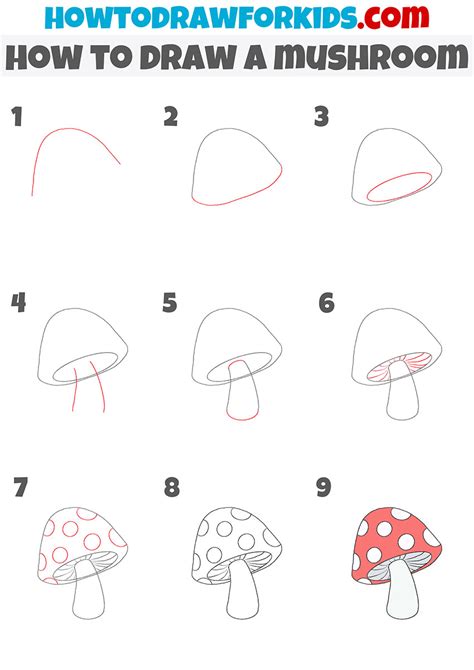 HOWTODRAWFORKIDS.com
HOW TO DRAW A MUSHROOM

1

2

3

4

5

6

7

8

9