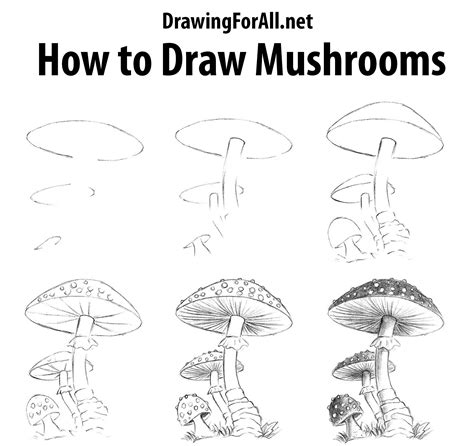 DrawingForAll.net
How to Draw Mushrooms