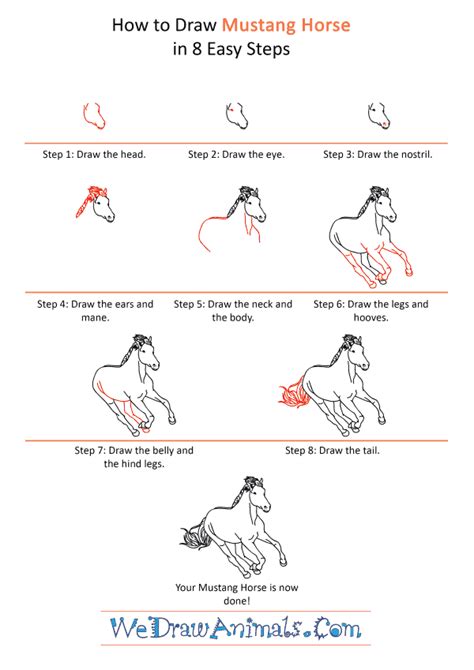 How to Draw Mustang Horse
in 8 Easy Steps

Step 1: Draw the head.

Step 2: Draw the eye.

Step 3: Draw the nostril.

Step 4: Draw the ears and mane.

Step 5: Draw the neck and the body.

Step 6: Draw the legs and hooves.

Step 7: Draw the belly and the hind legs.

Step 8: Draw the tail.

Your Mustang Horse is now done!

WeDrawAnimals.Com