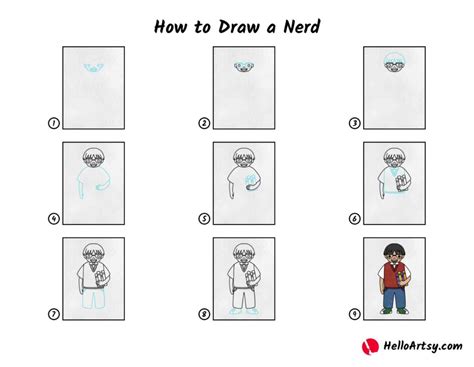 How to Draw a Nerd

1

2

3

4

5

6

7

8

9

HelloArtsy.com