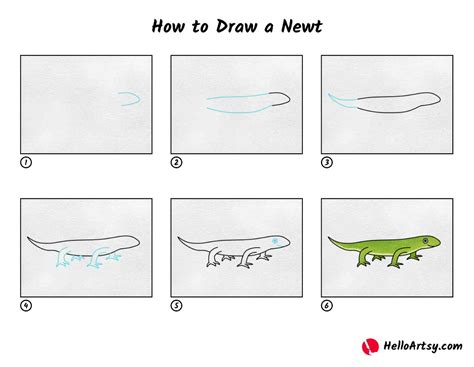 How to Draw a Newt

1

2

3

4

5

6

HelloArtsy.com