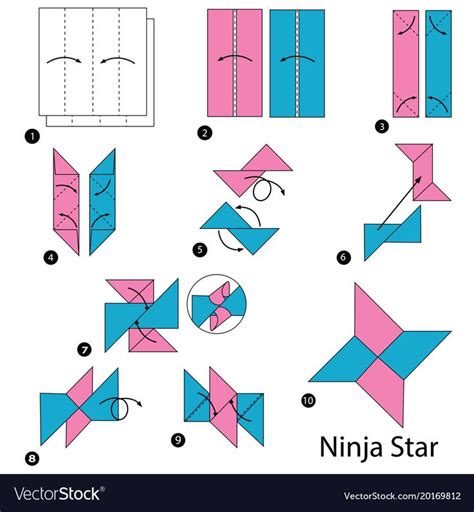 1

2

3

4

5

6

7

8

9

10

Ninja Star

VectorStock®

VectorStock.com/20169812