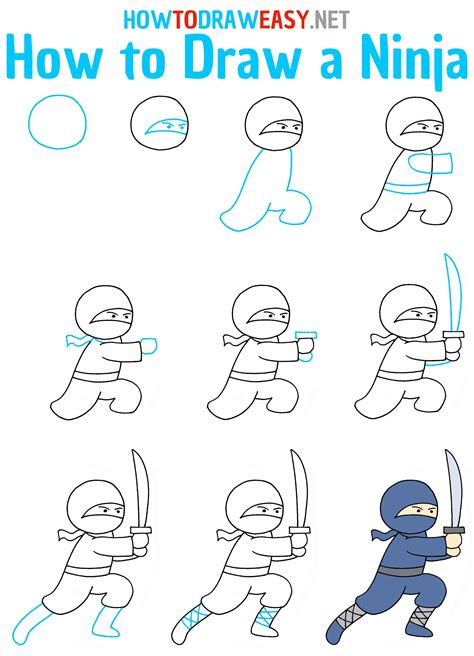 HOWTODRAWEASY.NET
How to Draw a Ninja