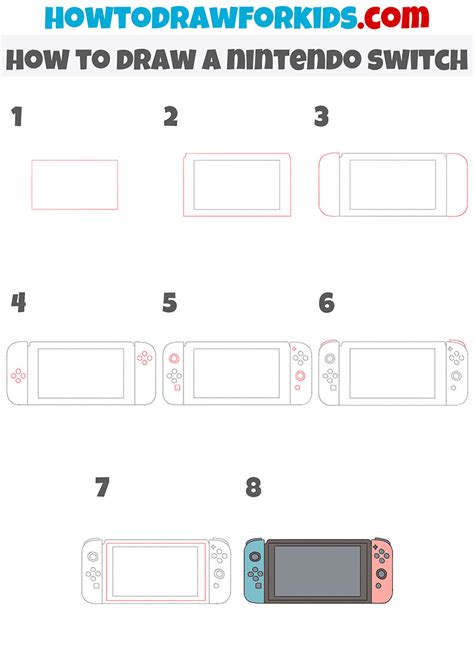 HOWTODRAWFORKIDS.com

HOW TO DRAW A NINTENDO SWITCH

1

2

3

4

5

6

7

8