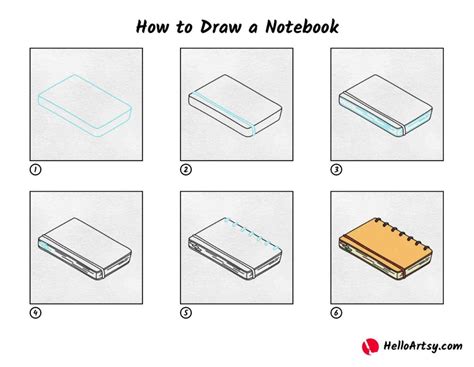 How to Draw a Notebook

1

2

3

4

5

6

HelloArtsy.com