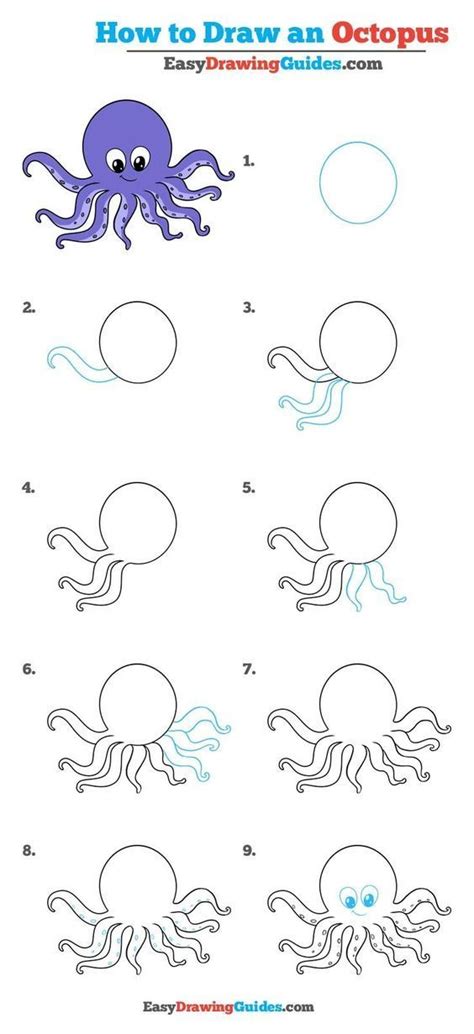 How to Draw an Octopus
EasyDrawingGuides.com

1.

2.

3.

4.

5.

6.

7.

8.

9.

EasyDrawingGuides.com