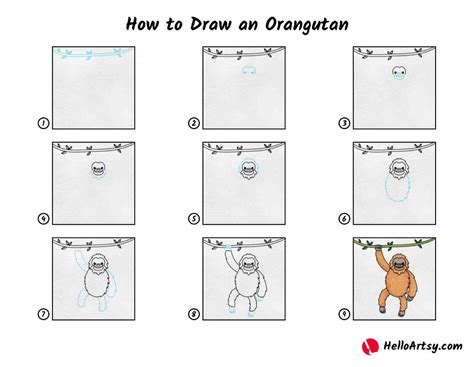 How to Draw an Orangutan

1

2

3

4

5

6

7

8

9

HelloArtsy.com