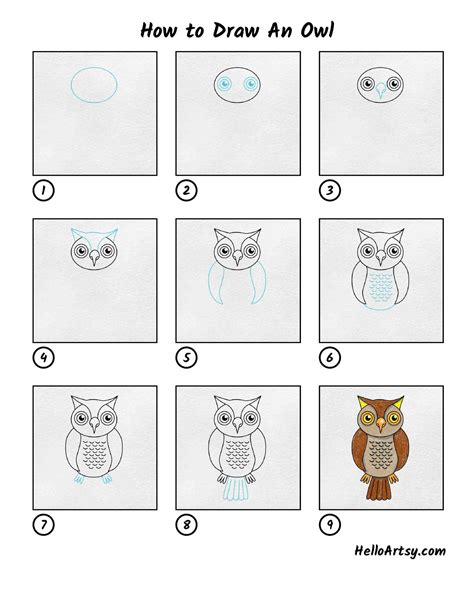 How to Draw An Owl

1

2

3

4

5

6

7

8

9

HelloArtsy.com