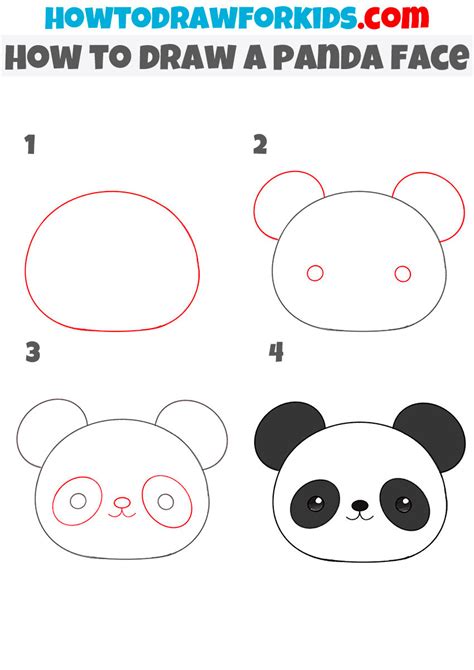 HOWTODRAWFORKIDS.com
HOW TO DRAW A PANDA FACE

1

2

3

4