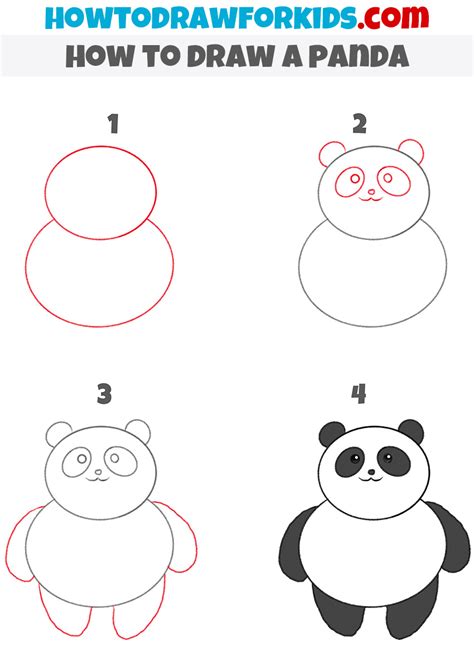 HOWTODRAWFORKIDS.com

HOW TO DRAW A PANDA

1

2

3

4