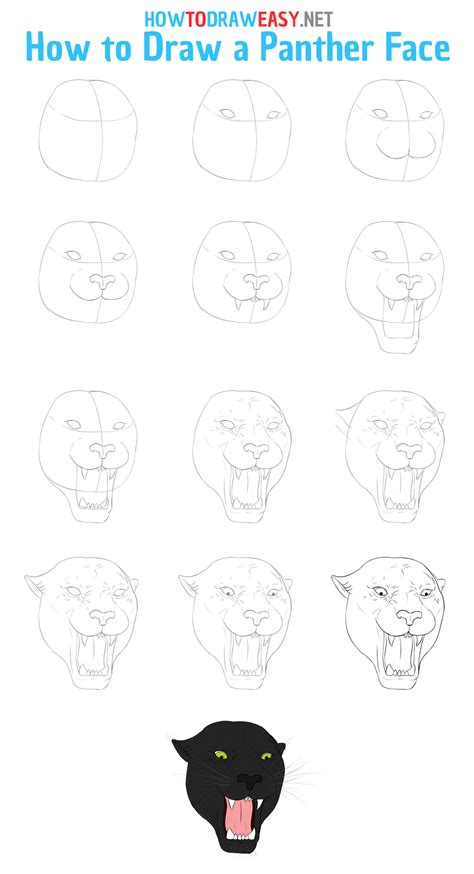 HOWTODRAWEASY.NET
How to Draw a Panther Face