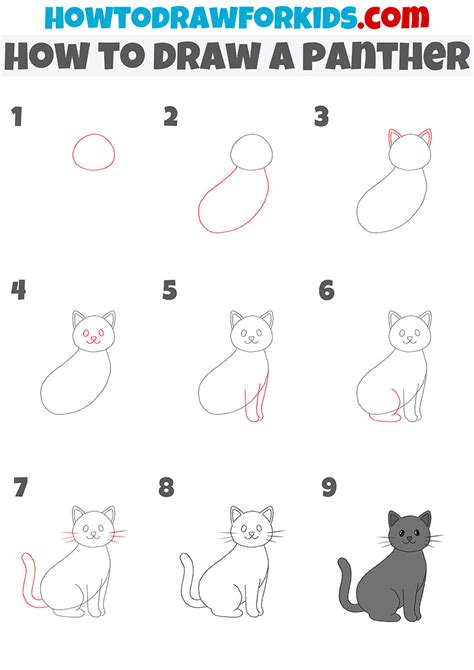 HOWTODRAWFORKIDS.com
HOW TO DRAW A PANTHER

1

2

3

4

5

6

7

8

9