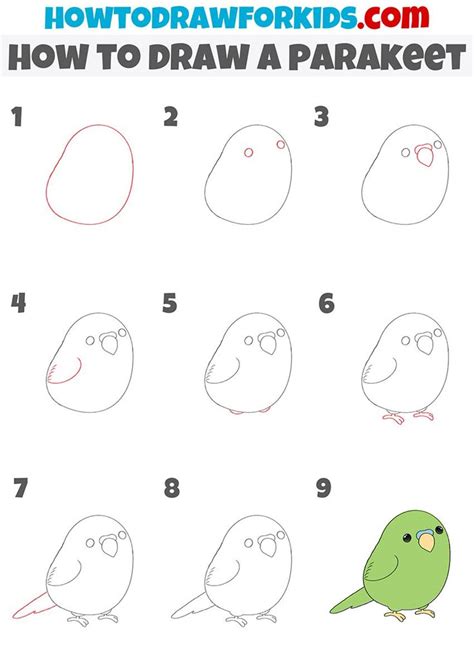 HOWTODRAWFORKIDS.com
HOW TO DRAW A PARAKEET

1

2

3

4

5

6

7

8

9