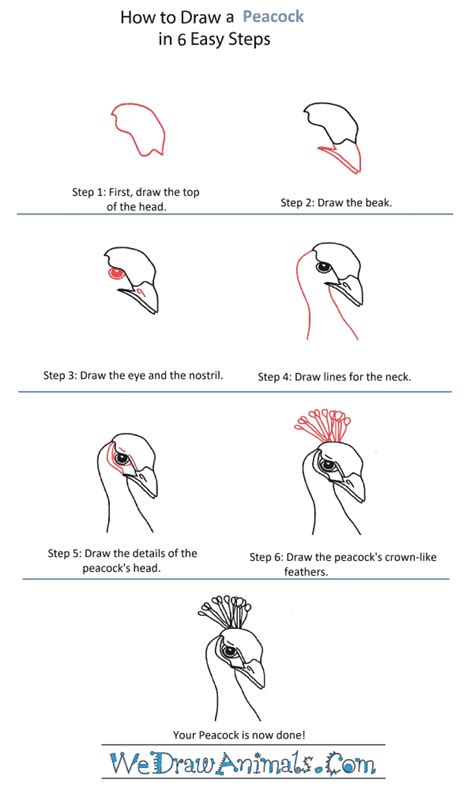 How to Draw a Peacock
in 6 Easy Steps

Step 1: First, draw the top of the head.

Step 2: Draw the beak.

Step 3: Draw the eye and the nostril.

Step 4: Draw lines for the neck.

Step 5: Draw the details of the peacock's head.

Step 6: Draw the peacock's crown-like feathers.

Your Peacock is now done!

WeDrawAnimals.Com