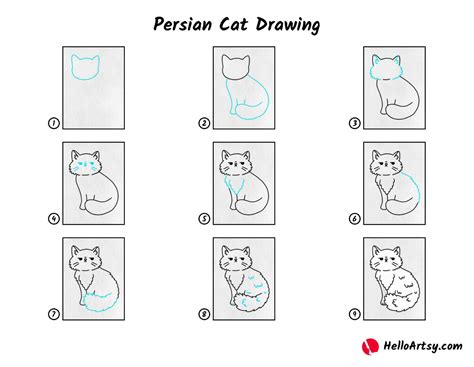 Persian Cat Drawing

1

2

3

4

5

6

7

8

9

HelloArtsy.com