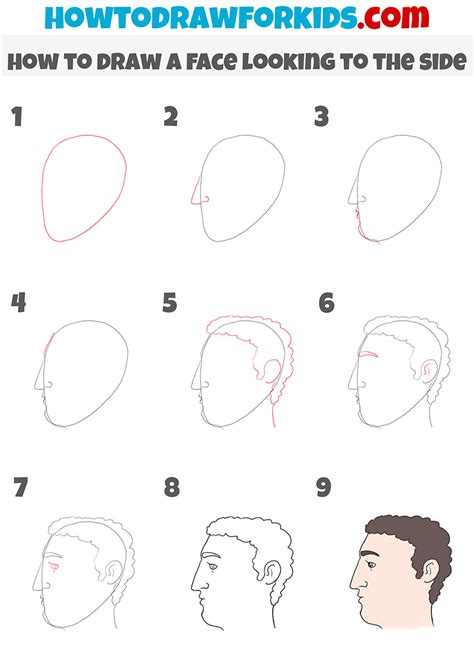 HOWTODRAWFORKIDS.com

HOW TO DRAW A FACE LOOKING TO THE SIDE

1

2

3

4

5

6

7

8

9