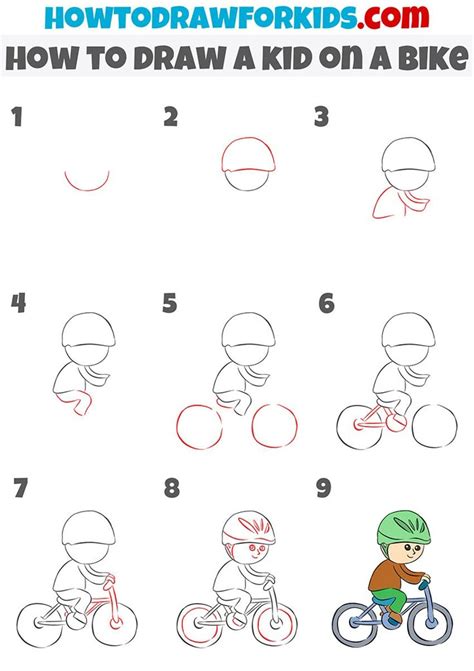 HOWTODRAWFORKIDS.com
HOW TO DRAW A KID ON A BIKE

1

2

3

4

5

6

7

8

9