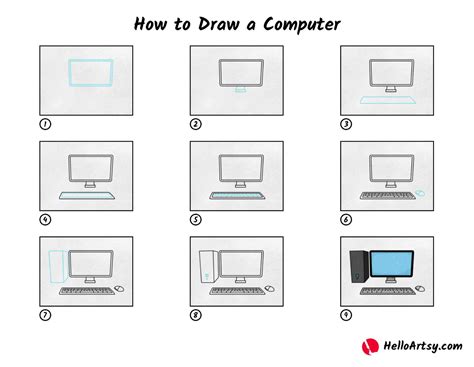 How to Draw a Computer

1

2

3

4

5

6

7

8

9

HelloArtsy.com