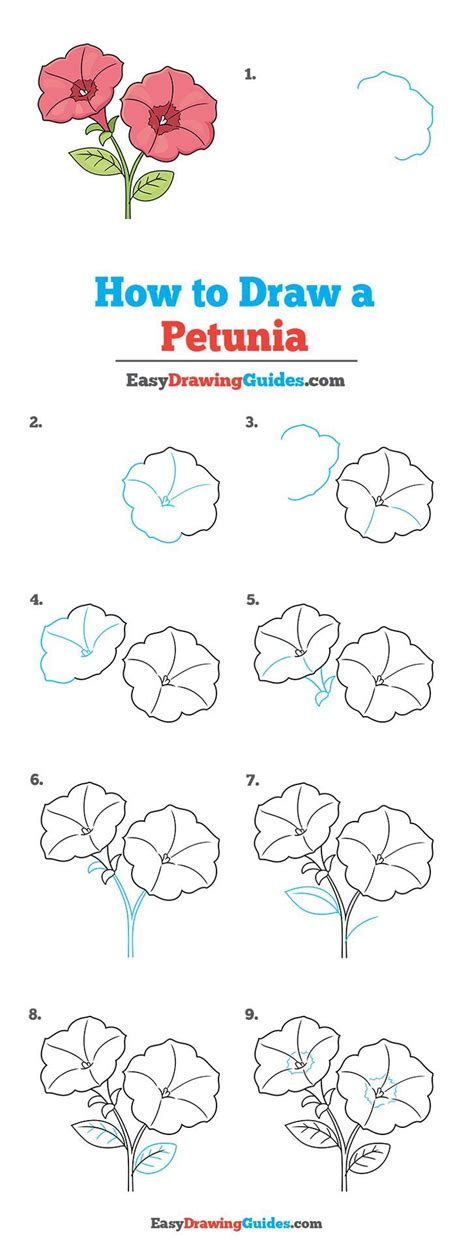 1.

How to Draw a Petunia

EasyDrawingGuides.com

2.

3.

4.

5.

6.

7.

8.

9.

EasyDrawingGuides.com