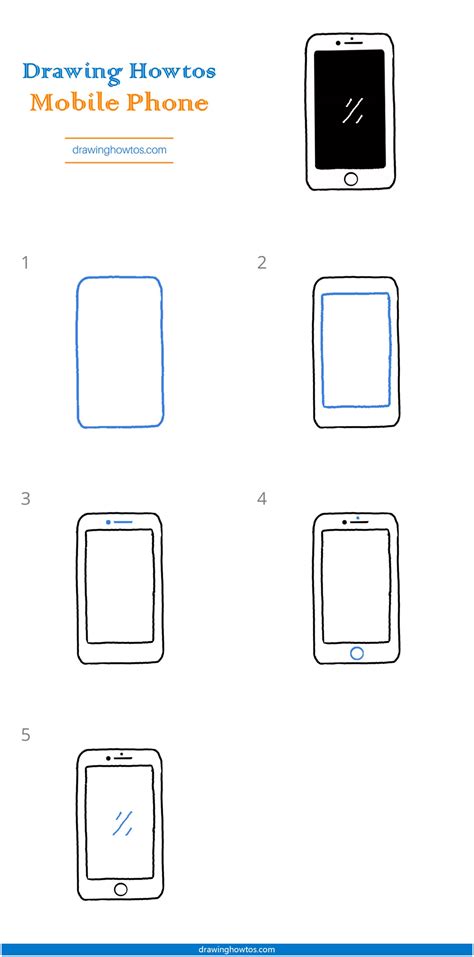 Drawing Howtos
Mobile Phone

drawinghowtos.com

1

2

3

4

5

drawinghowtos.com