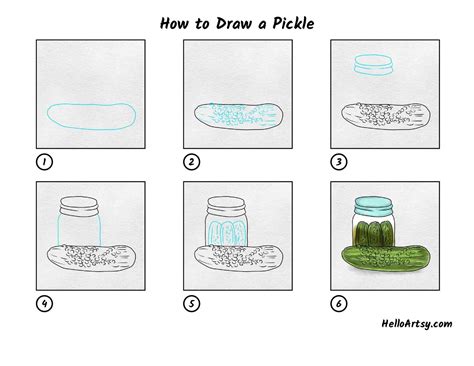 How to Draw a Pickle

1

2

3

4

5

6

HelloArtsy.com