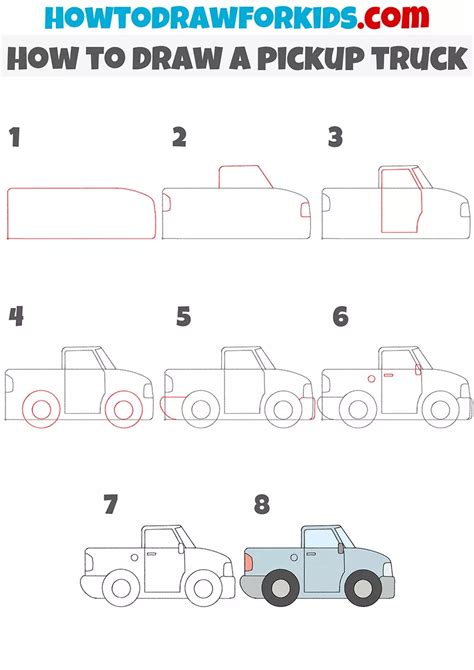 HOWTODRAWFORKIDS.com
HOW TO DRAW A PICKUP TRUCK

1
2
3
4
5
6
7
8