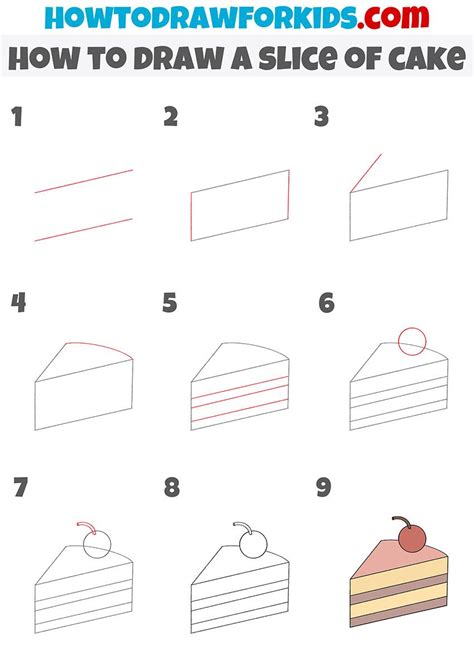 HOWTODRAWFORKIDS.com
HOW TO DRAW A SLICE OF CAKE

1

2

3

4

5

6

7

8

9