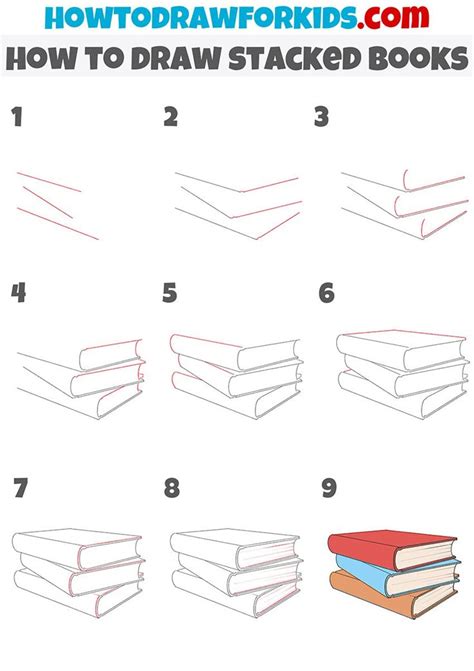 HOWTODRAWFORKIDS.com
HOW TO DRAW STACKED BOOKS

1

2

3

4

5

6

7

8

9