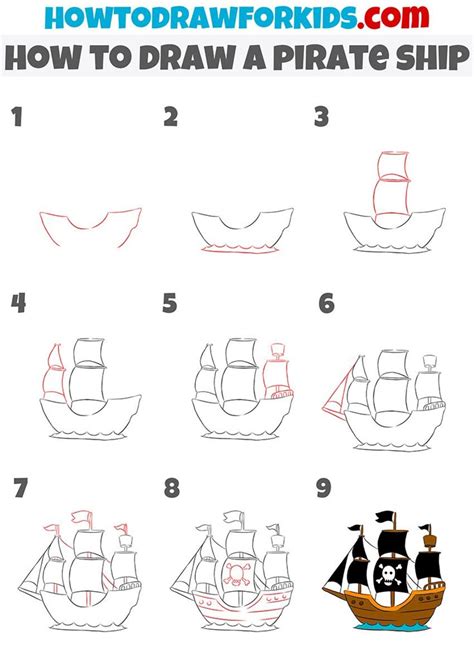 HOWTODRAWFORKIDS.com
HOW TO DRAW A PIRATE SHIP

1

2

3

4

5

6

7

8

9