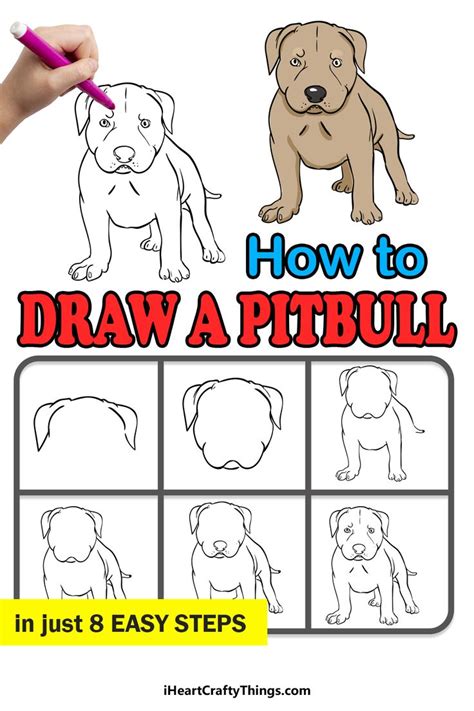 How to
DRAW A PITBULL

in just 8 EASY STEPS

iHeartCraftyThings.com